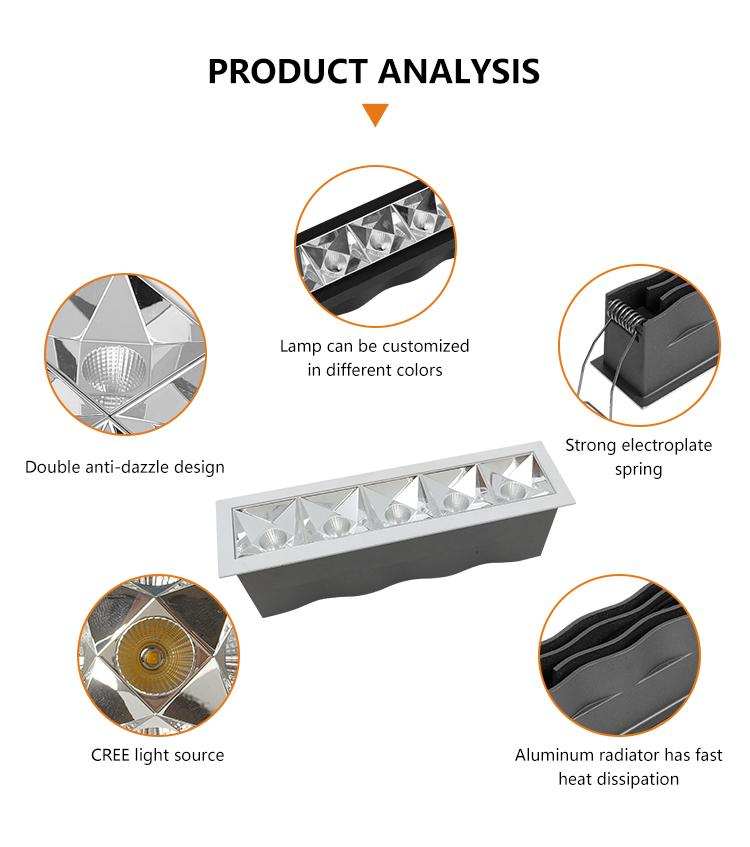 PRODUCT ANALYSIS

Lamp can be customized in different colors

Double anti-dazzle design

Strong electroplate spring

CREE light source

Aluminum radiator has fast heat dissipation