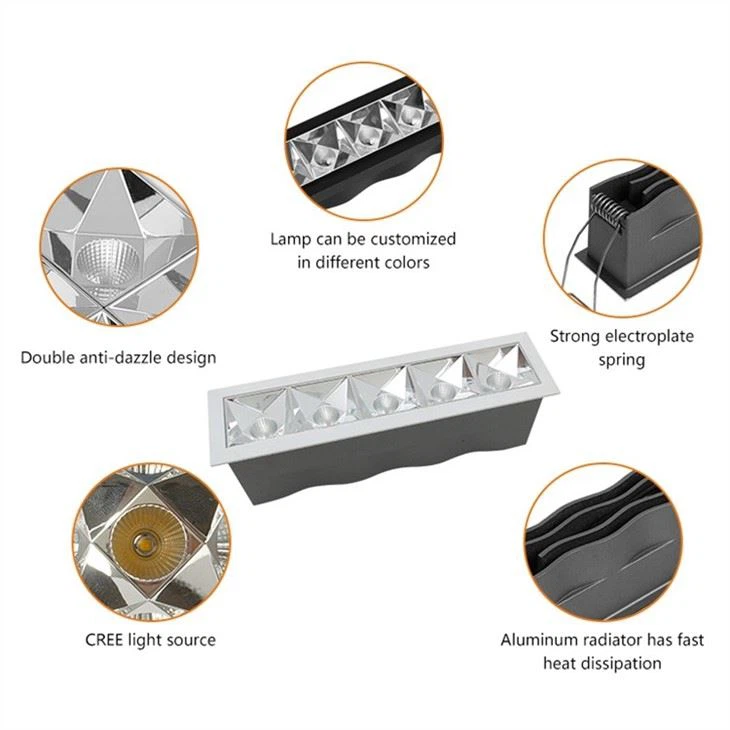 Lamp can be customized in different colors

Double anti-dazzle design

Strong electroplate spring

CREE light source

Aluminum radiator has fast heat dissipation